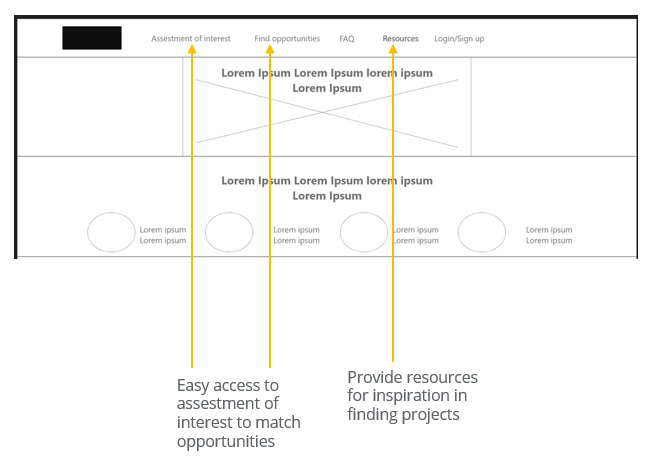 Assestment of interest Find opportunities FAQ Resources Login/Sign up

Lorem Ipsum Lorem Ipsum lorem ipsum Lorem Ipsum

Lorem Ipsum Lorem Ipsum lorem ipsum Lorem Ipsum

Lorem ipsum
Lorem ipsum

Lorem ipsum
Lorem ipsum

Lorem ipsum
Lorem ipsum

Lorem ipsum
Lorem ipsum

Easy access to assestment of interest to match opportunities

Provide resources for inspiration in finding projects